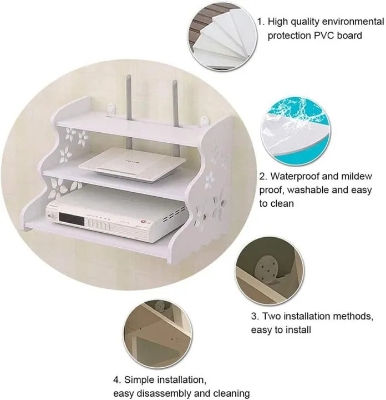 1. High quality environmental protection PVC board

2. Waterproof and mildew proof, washable and easy to clean

3. Two installation methods, easy to install

4. Simple installation, easy disassembly and cleaning