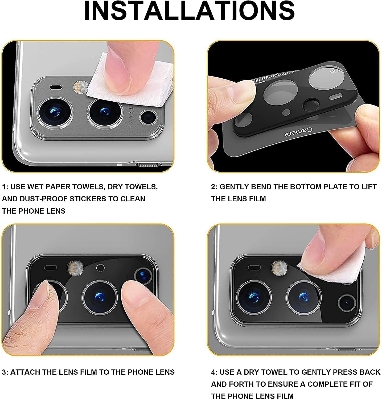 INSTALLATIONS

1: USE WET PAPER TOWELS, DRY TOWELS. AND DUST-PROOF STICKERS TO CLEAN THE PHONE LENS

2: GENTLY BEND THE BOTTOM PLATE TO LIFT THE LENS FILM

3: ATTACH THE LENS FILM TO THE PHONE LENS

4: USE A DRY TOWEL TO GENTLY PRESS BACK AND FORTH TO ENSURE A COMPLETE FIT OF THE PHONE LENS FILM