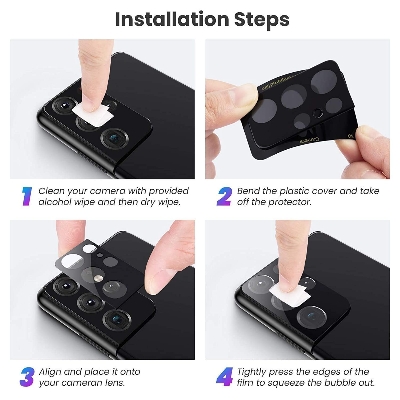 Installation Steps

1 Clean your camera with provided alcohol wipe and then dry wipe.

2 Bend the plastic cover and take off the protector.

3 Align and place it onto your cameran lens.

4 Tightly press the edges of the film to squeeze the bubble out.