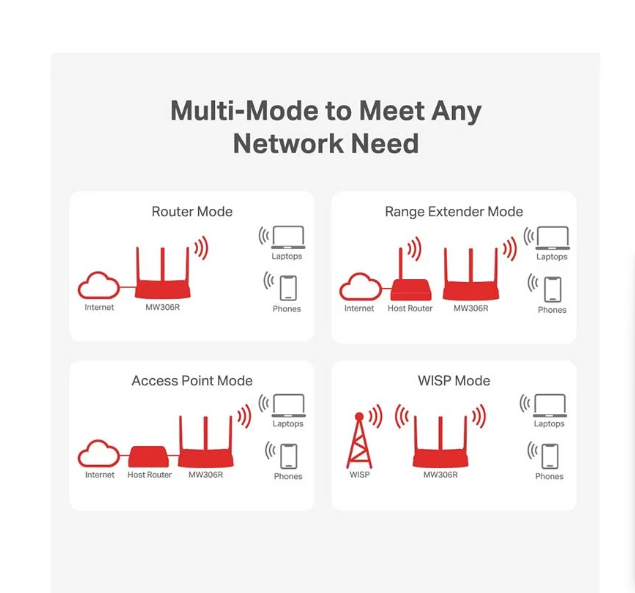 Multi-Mode to Meet Any Network Need

Router Mode

Internet
MW306R
Laptops
Phones

Range Extender Mode

Internet
Host Router
MW306R
Laptops
Phones

Access Point Mode

Internet
Host Router
MW306R
Laptops
Phones

WISP Mode

WISP
MW306R
Laptops
Phones