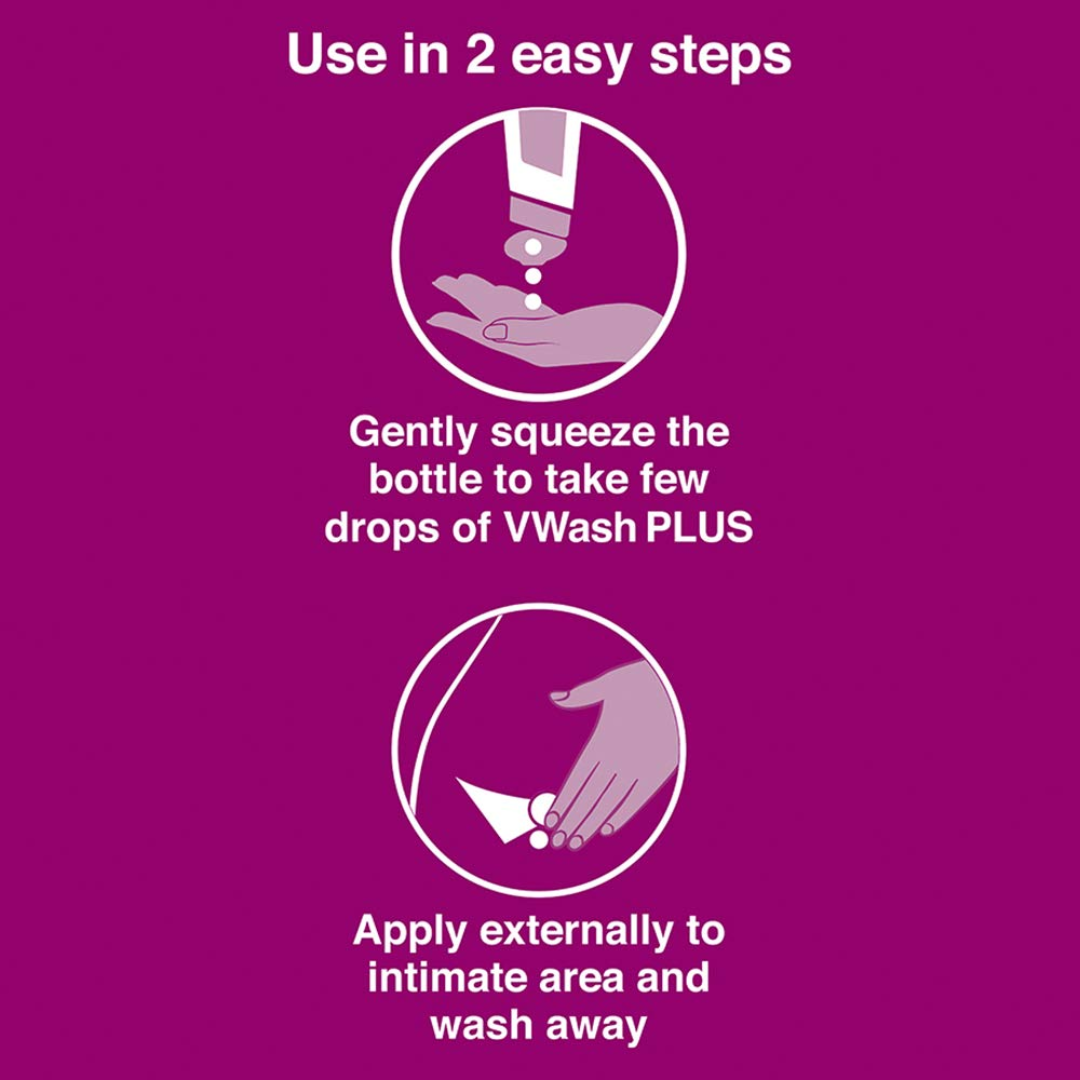 Use in 2 easy steps

Gently squeeze the bottle to take few drops of VWash PLUS

Apply externally to intimate area and wash away