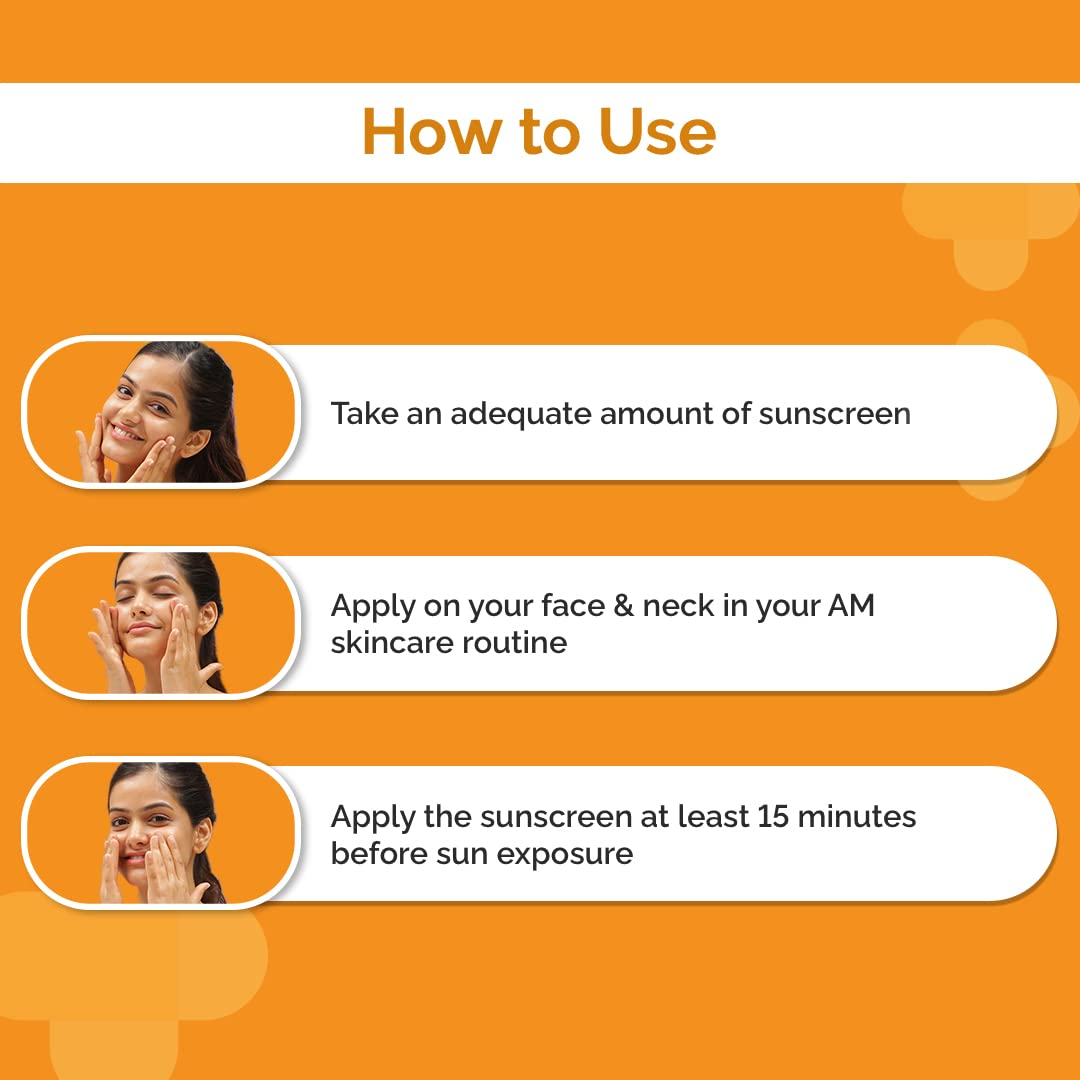 How to Use

Take an adequate amount of sunscreen

Apply on your face & neck in your AM skincare routine

Apply the sunscreen at least 15 minutes before sun exposure