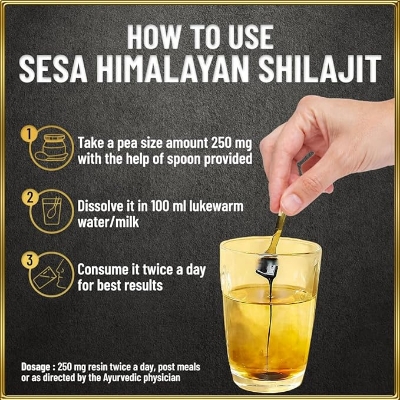 HOW TO USE
SESA HIMALAYAN SHILAJIT

1 Take a pea size amount 250 mg with the help of spoon provided

2 Dissolve it in 100 ml lukewarm water/milk

3 Consume it twice a day for best results

Dosage : 250 mg resin twice a day, post meals or as directed by the Ayurvedic physician