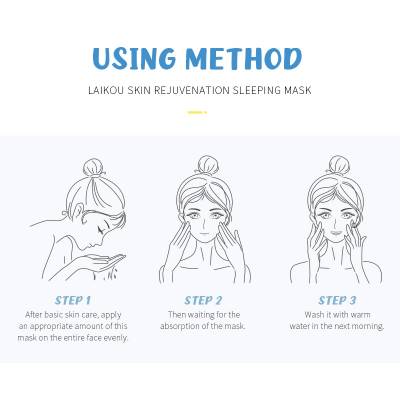 USING METHOD

LAIKOU SKIN REJUVENATION SLEEPING MASK

STEP 1
After basic skin care, apply an appropriate amount of this mask on the entire face evenly.

STEP 2
Then waiting for the absorption of the mask.

STEP 3
Wash it with warm water in the next morning.