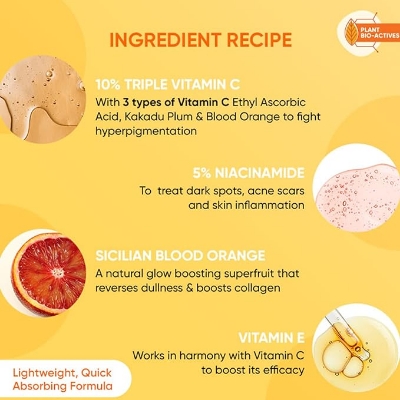 INGREDIENT RECIPE

PLANT BIO-ACTIVES

10% TRIPLE VITAMIN C
With 3 types of Vitamin C Ethyl Ascorbic Acid, Kakadu Plum & Blood Orange to fight hyperpigmentation

5% NIACINAMIDE
To treat dark spots, acne scars and skin inflammation

SICILIAN BLOOD ORANGE
A natural glow boosting superfruit that reverses dullness & boosts collagen

VITAMIN E
Works in harmony with Vitamin C to boost its efficacy

Lightweight, Quick Absorbing Formula