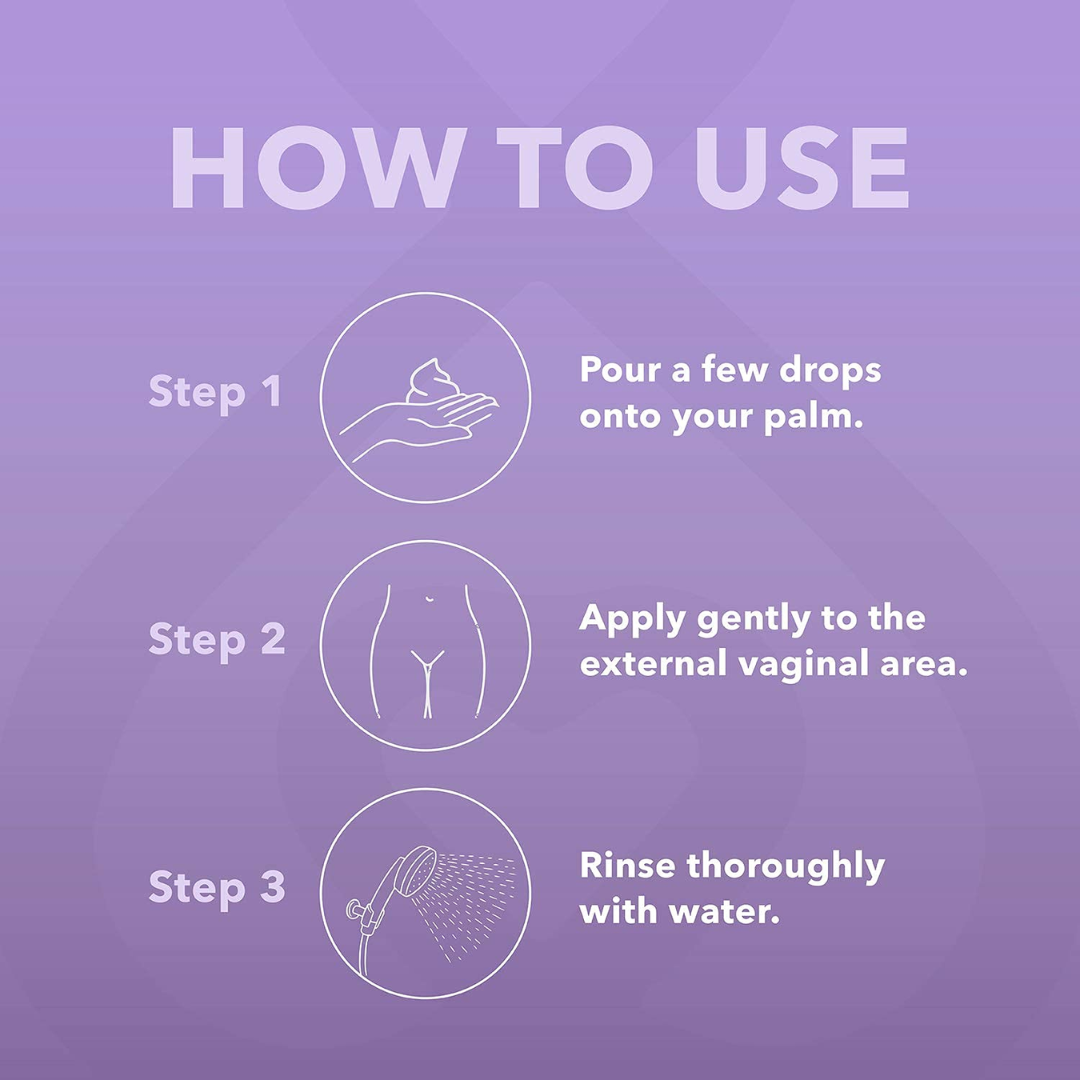 HOW TO USE

Step 1

Pour a few drops onto your palm.

Step 2

Apply gently to the external vaginal area.

Step 3

Rinse thoroughly with water.