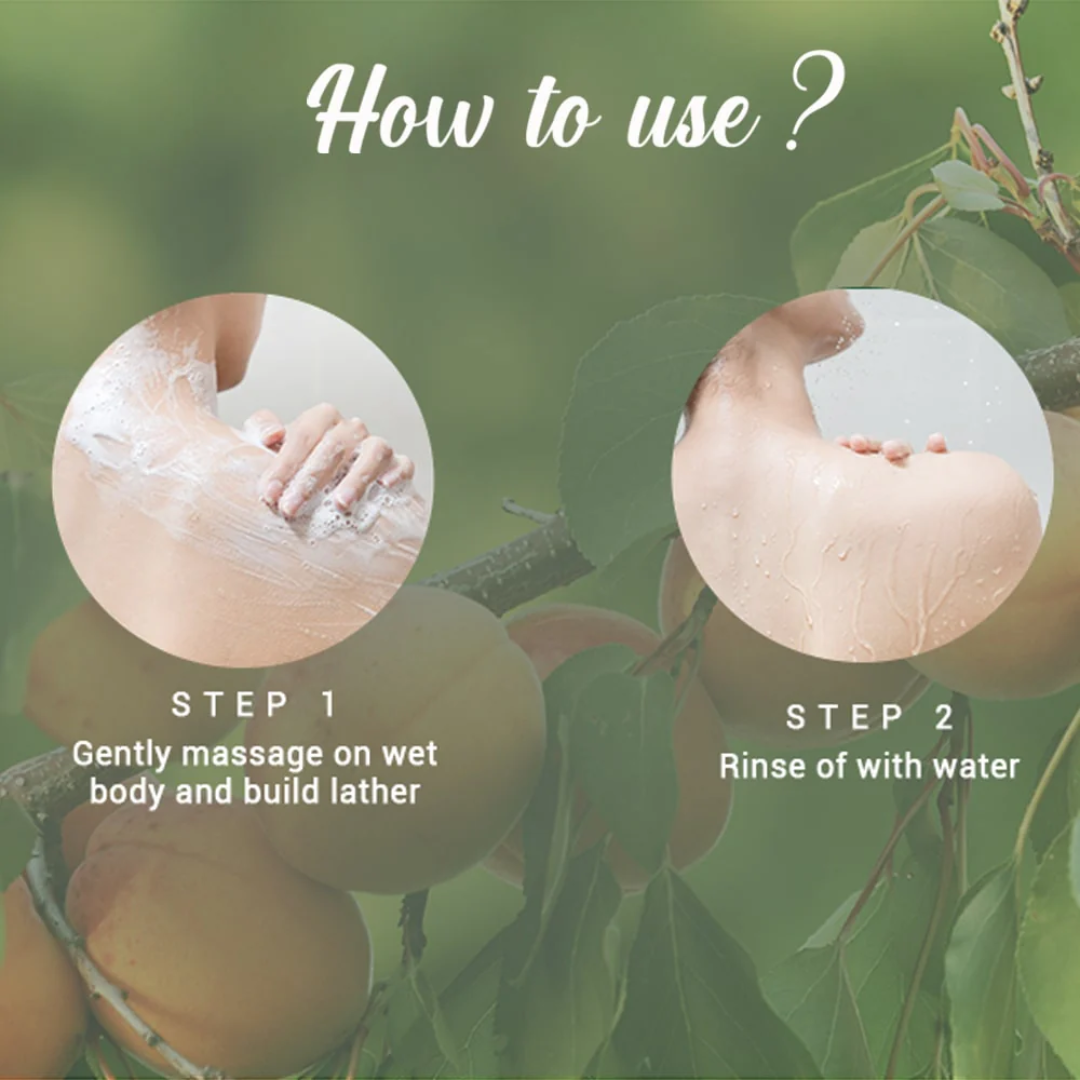 How to use ?

STEP 1
Gently massage on wet body and build lather

STEP 2
Rinse of with water