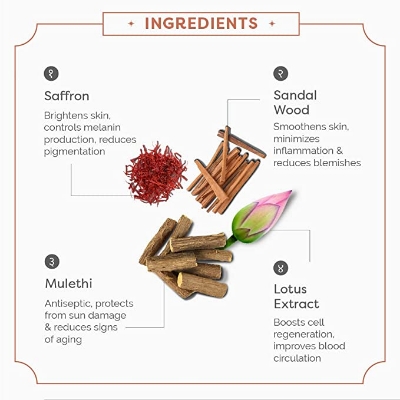 INGREDIENTS

१

Saffron

Brightens skin, controls melanin production, reduces pigmentation

२

Sandal Wood

Smoothens skin, minimizes inflammation & reduces blemishes

३

Mulethi

Antiseptic, protects from sun damage & reduces signs of aging

४

Lotus Extract

Boosts cell regeneration, improves blood circulation