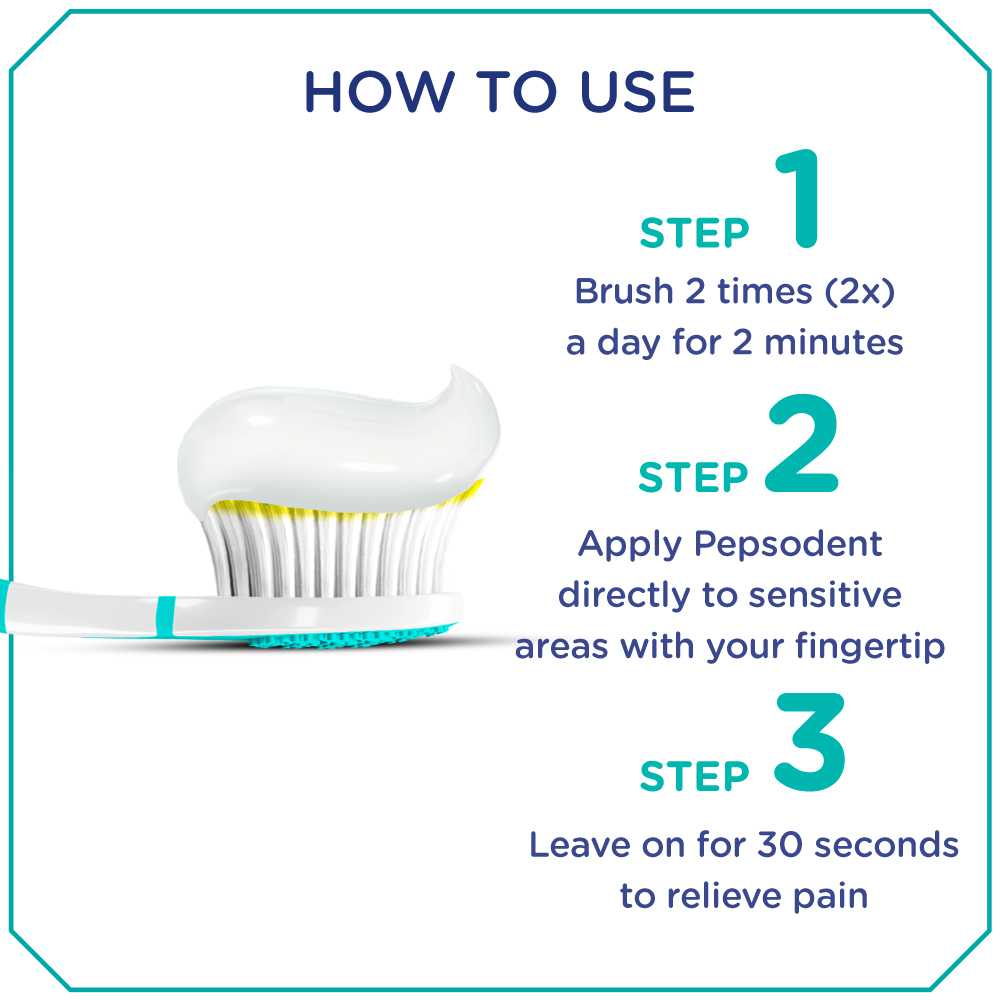 HOW TO USE

STEP 1
Brush 2 times (2x) a day for 2 minutes

STEP 2
Apply Pepsodent directly to sensitive areas with your fingertip

STEP 3
Leave on for 30 seconds to relieve pain