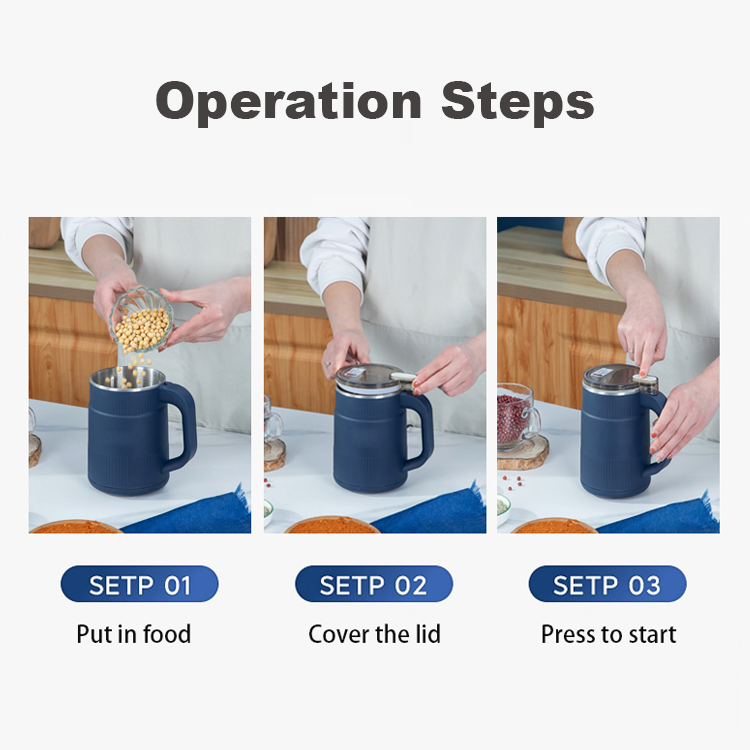 Operation Steps

SETP 01
Put in food

SETP 02
Cover the lid

SETP 03
Press to start