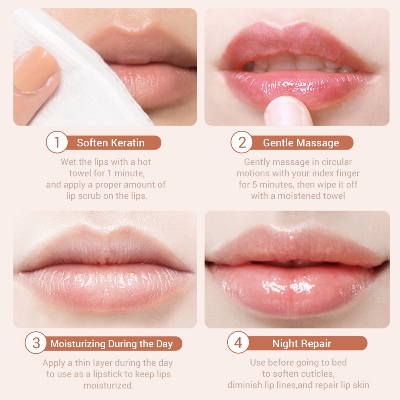 1 Soften Keratin

Wet the lips with a hot towel for 1 minute, and apply a proper amount of lip scrub on the lips.

2 Gentle Massage

Gently massage in circular motions with your index finger for 5 minutes, then wipe it off with a moistened towel

3 Moisturizing During the Day

Apply a thin layer during the day to use as a lipstick to keep lips moisturized.

4 Night Repair

Use before going to bed to soften cuticles, diminish lip lines,and repair lip skin