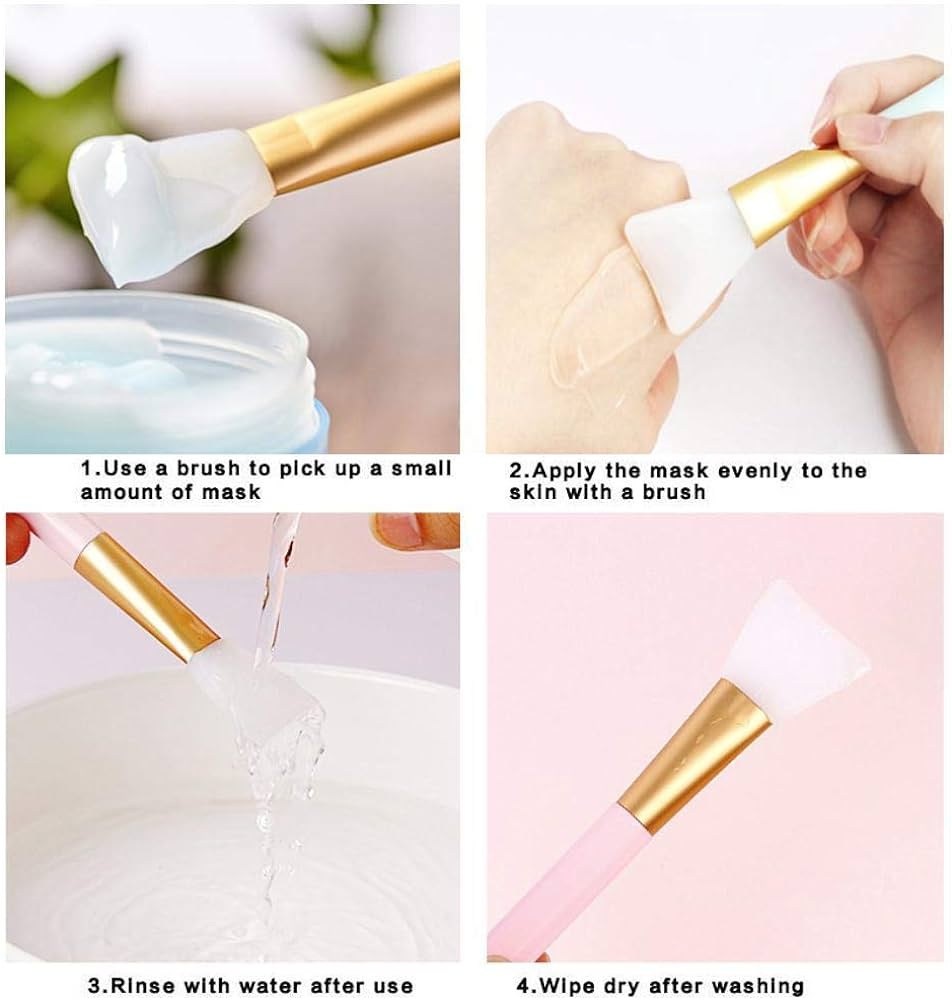 1.Use a brush to pick up a small amount of mask

2.Apply the mask evenly to the skin with a brush

3.Rinse with water after use

4.Wipe dry after washing