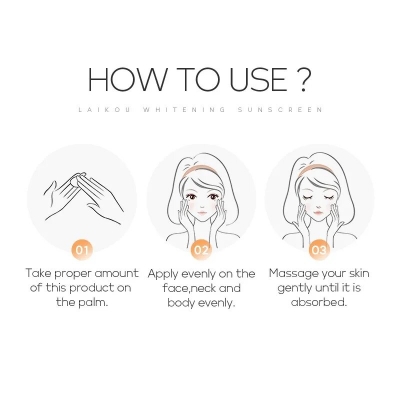 HOW TO USE ?

LAIKOU WHITENING SUNSCREEN

01
Take proper amount of this product on the palm.

02
Apply evenly on the face,neck and body evenly.

03
Massage your skin gently until it is absorbed.