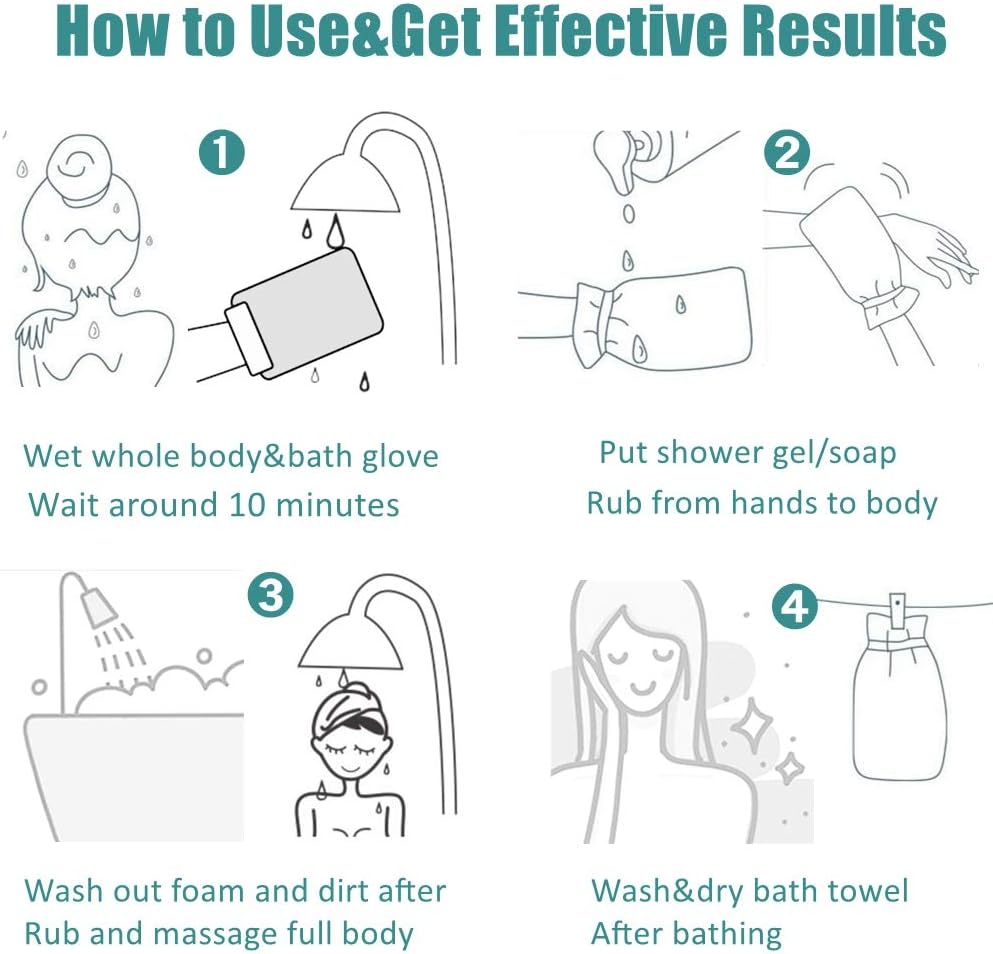 How to Use&Get Effective Results

1

Wet whole body&bath glove
Wait around 10 minutes

2

Put shower gel/soap
Rub from hands to body

3

Wash out foam and dirt after
Rub and massage full body

4

Wash&dry bath towel
After bathing