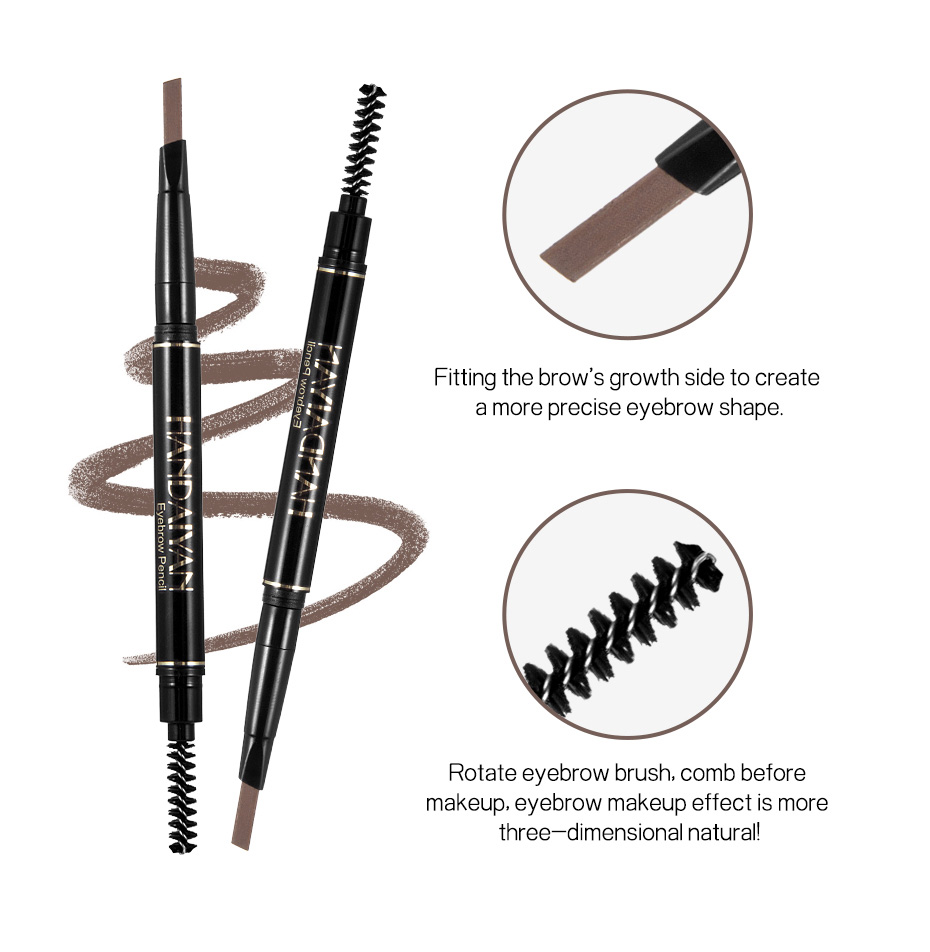 HANDAIYAN
Eyebrow Pencil

HANDAIYAN
Eyebrow Pencil

Fitting the brow's growth side to create a more precise eyebrow shape.

Rotate eyebrow brush, comb before makeup, eyebrow makeup effect is more three—dimensional natural!