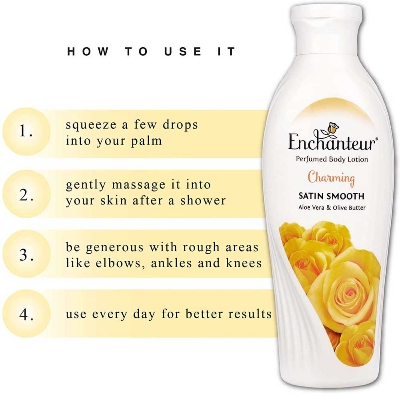 HOW TO USE IT

1. squeeze a few drops into your palm

2. gently massage it into your skin after a shower

3. be generous with rough areas like elbows, ankles and knees

4. use every day for better results

Enchanteur®
Perfumed Body Lotion
Charming
SATIN SMOOTH
Aloe Vera & Olive Butter