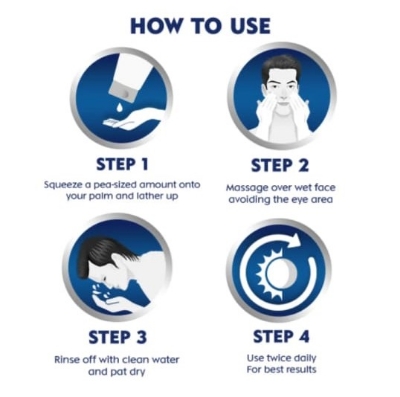 HOW TO USE

STEP 1
Squeeze a pea-sized amount onto your palm and lather up

STEP 2
Massage over wet face avoiding the eye area

STEP 3
Rinse off with clean water and pat dry

STEP 4
Use twice daily For best results