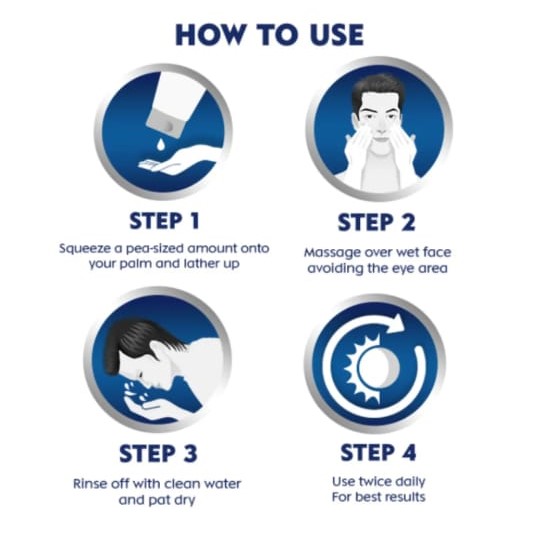 HOW TO USE

STEP 1
Squeeze a pea-sized amount onto your palm and lather up

STEP 2
Massage over wet face avoiding the eye area

STEP 3
Rinse off with clean water and pat dry

STEP 4
Use twice daily For best results