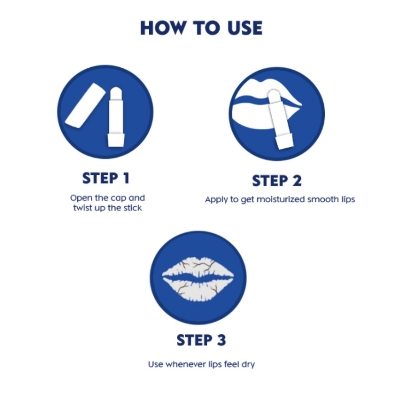 HOW TO USE

STEP 1

Open the cap and twist up the stick

STEP 2

Apply to get moisturized smooth lips

STEP 3

Use whenever lips feel dry