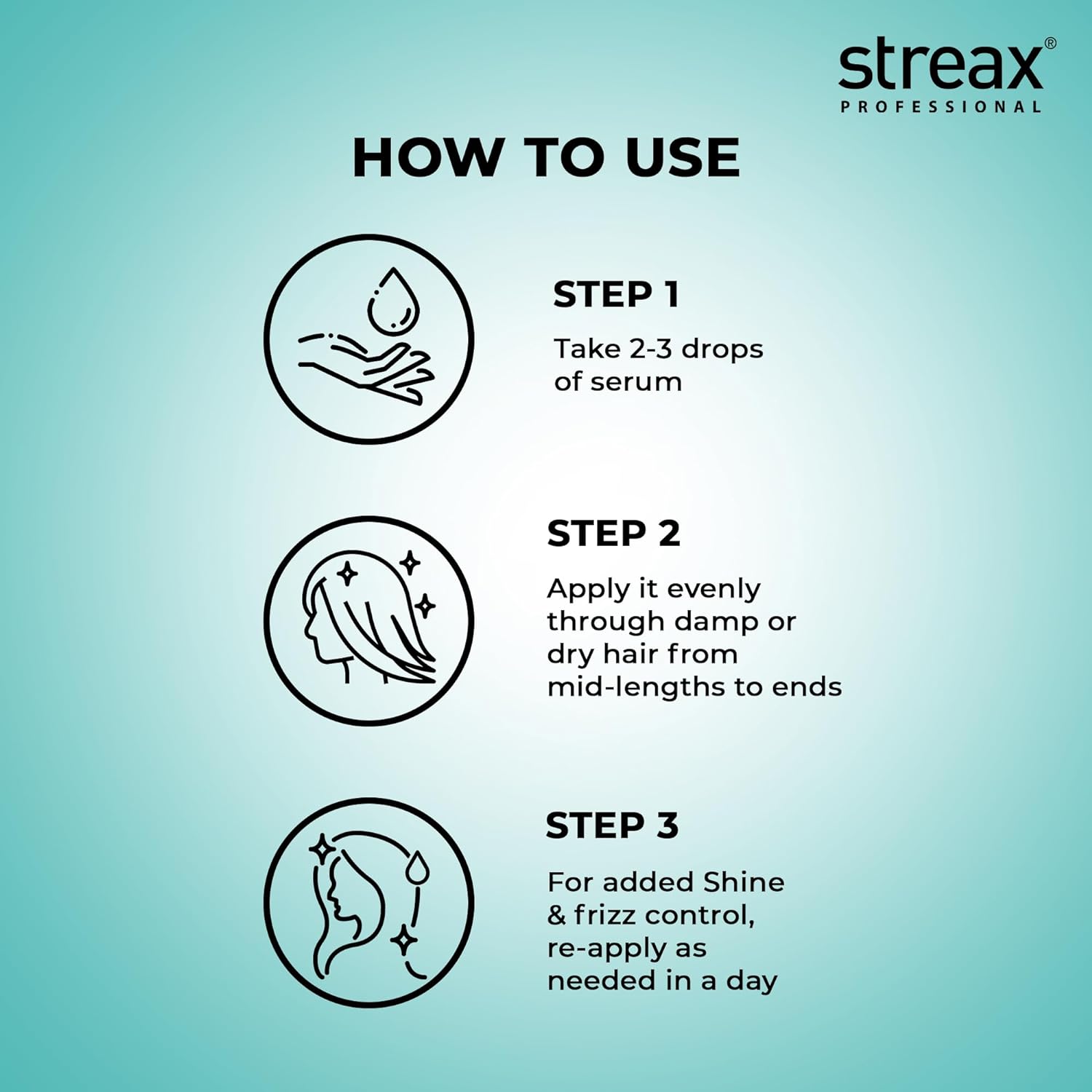 streax®
PROFESSIONAL

HOW TO USE

STEP 1
Take 2-3 drops of serum

STEP 2
Apply it evenly through damp or dry hair from mid-lengths to ends

STEP 3
For added Shine & frizz control, re-apply as needed in a day