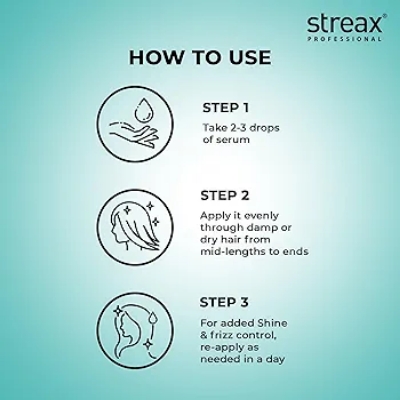 streax®
PROFESSIONAL

HOW TO USE

STEP 1
Take 2-3 drops of serum

STEP 2
Apply it evenly through damp or dry hair from mid-lengths to ends

STEP 3
For added Shine & frizz control, re-apply as needed in a day