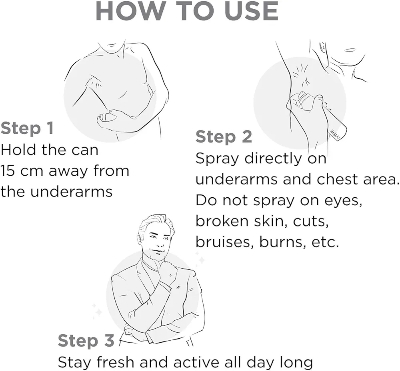 HOW TO USE

Step 1
Hold the can 15 cm away from the underarms

Step 2
Spray directly on underarms and chest area. Do not spray on eyes, broken skin, cuts, bruises, burns, etc.

Step 3
Stay fresh and active all day long