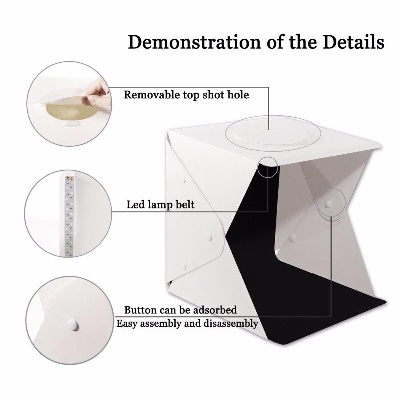 Demonstration of the Details

Removable top shot hole

Led lamp belt

Button can be adsorbed
Easy assembly and disassembly