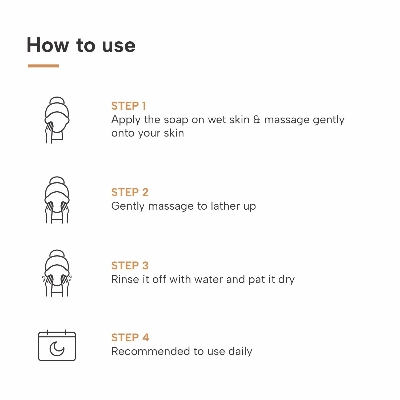 How to use

STEP 1
Apply the soap on wet skin & massage gently onto your skin

STEP 2
Gently massage to lather up

STEP 3
Rinse it off with water and pat it dry

STEP 4
Recommended to use daily