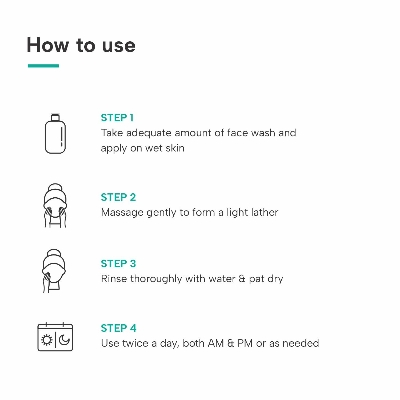 How to use

STEP 1
Take adequate amount of face wash and apply on wet skin

STEP 2
Massage gently to form a light lather

STEP 3
Rinse thoroughly with water & pat dry

STEP 4
Use twice a day, both AM & PM or as needed