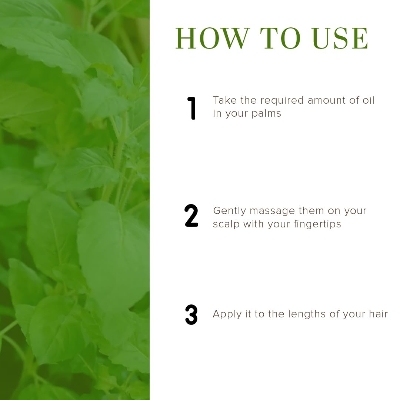 HOW TO USE

1 Take the required amount of oil in your palms

2 Gently massage them on your scalp with your fingertips

3 Apply it to the lengths of your hair