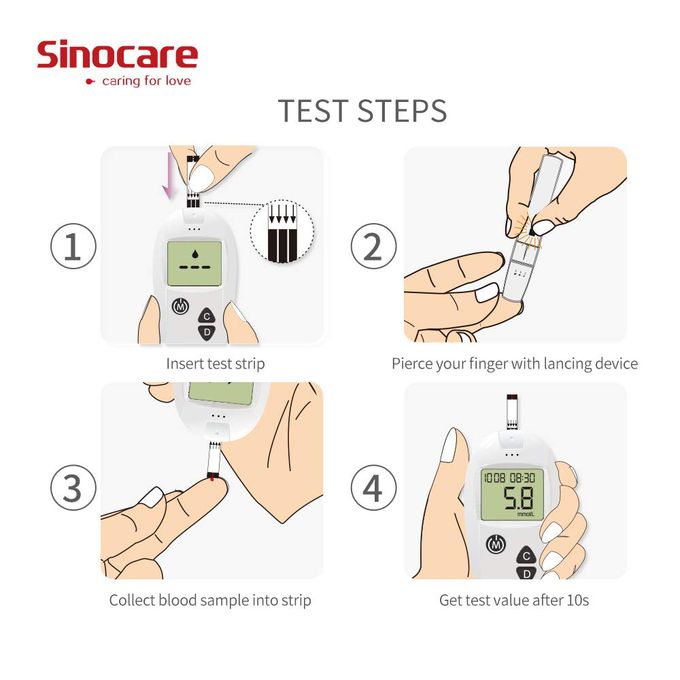 Sinocare
caring for love

TEST STEPS

1
M
C
D
Insert test strip

2
Pierce your finger with lancing device

3
Collect blood sample into strip

4
10:08 08:30
5.8
mmol/L
M
C
D
Get test value after 10s