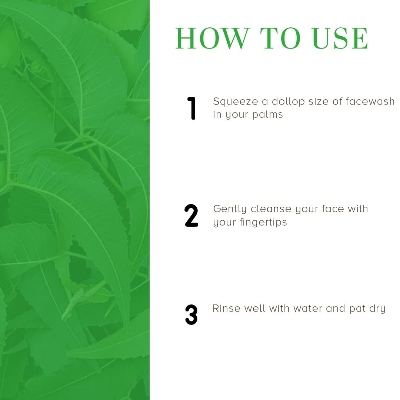 HOW TO USE

1 Squeeze a dollop size of facewash in your palms

2 Gently cleanse your face with your fingertips

3 Rinse well with water and pat dry