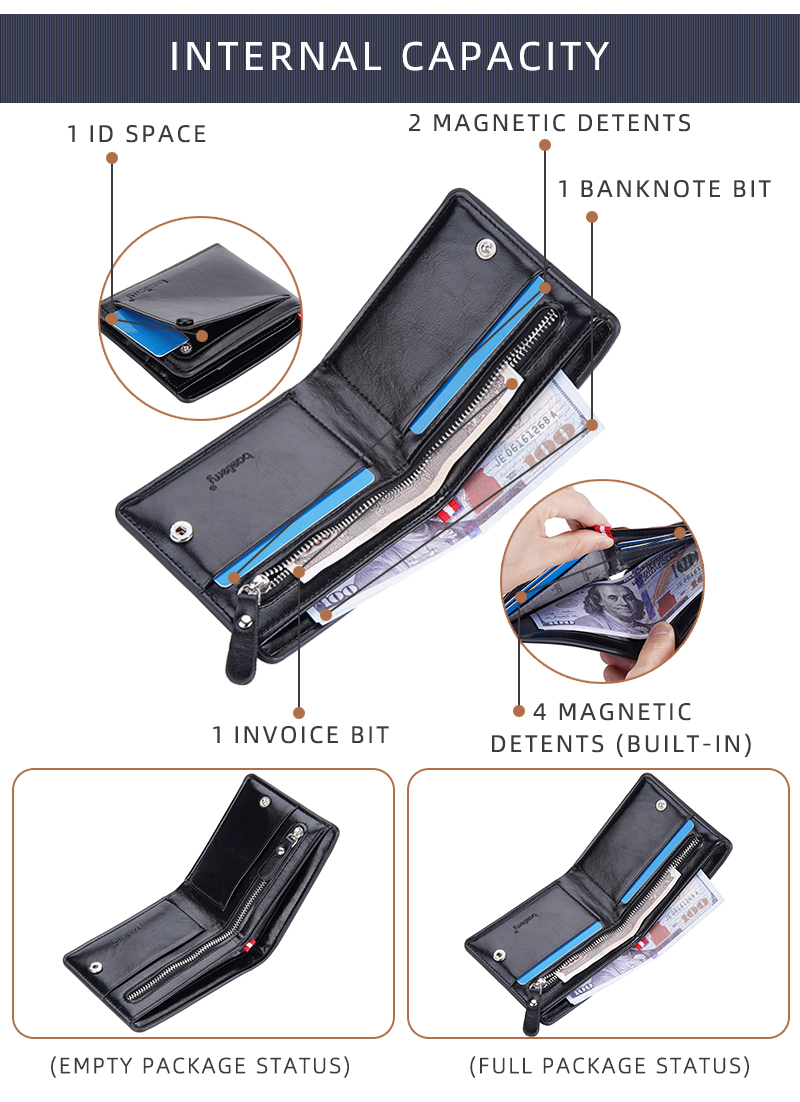 INTERNAL CAPACITY

1 ID SPACE

2 MAGNETIC DETENTS

1 BANKNOTE BIT

1 INVOICE BIT

4 MAGNETIC DETENTS (BUILT-IN)

(EMPTY PACKAGE STATUS)

(FULL PACKAGE STATUS)