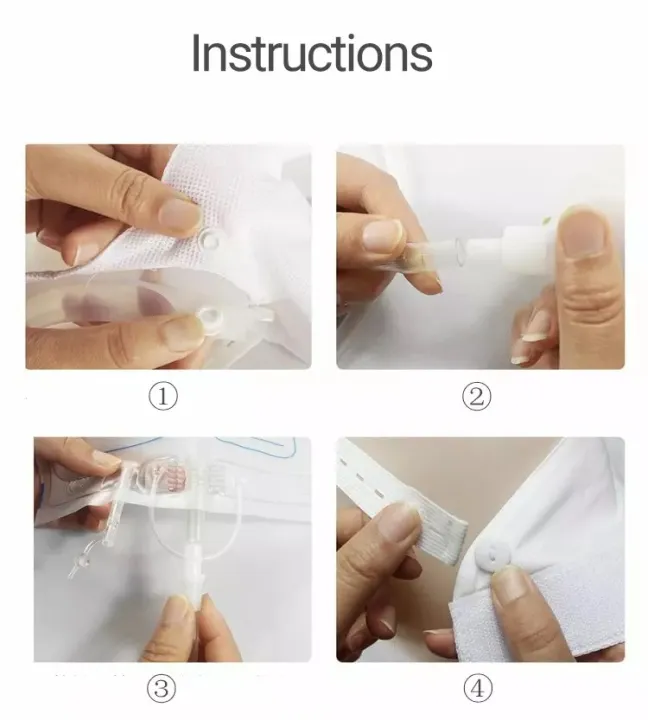 Instructions

①

②

③

④