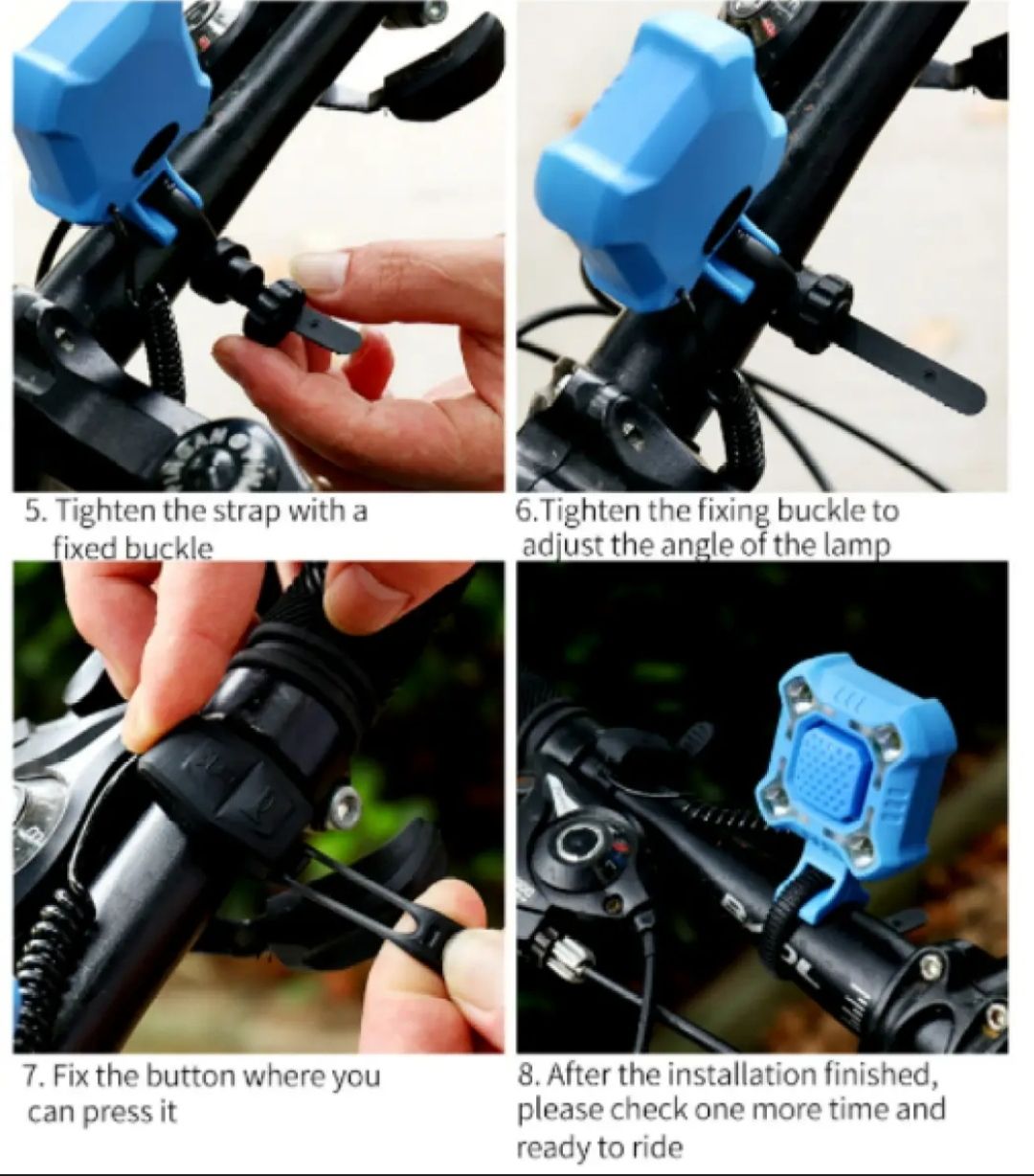 5. Tighten the strap with a fixed buckle

6.Tighten the fixing buckle to adjust the angle of the lamp

7. Fix the button where you can press it

8. After the installation finished, please check one more time and ready to ride