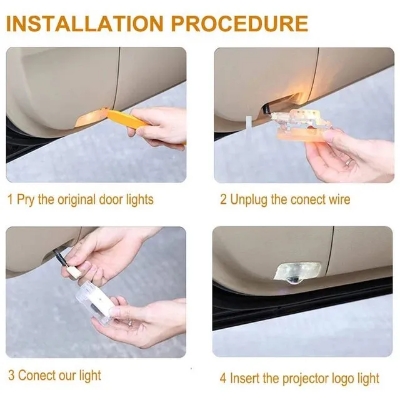 INSTALLATION PROCEDURE

1 Pry the original door lights

2 Unplug the conect wire

3 Conect our light

4 Insert the projector logo light