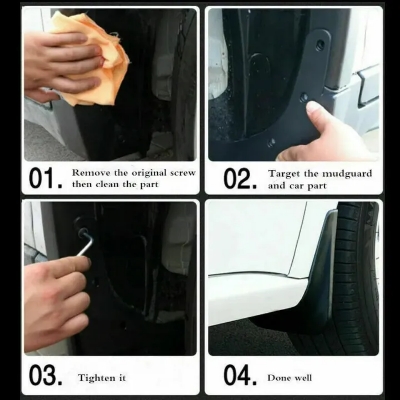 01. Remove the original screw then clean the part

02. Target the mudguard and car part

03. Tighten it

04. Done well