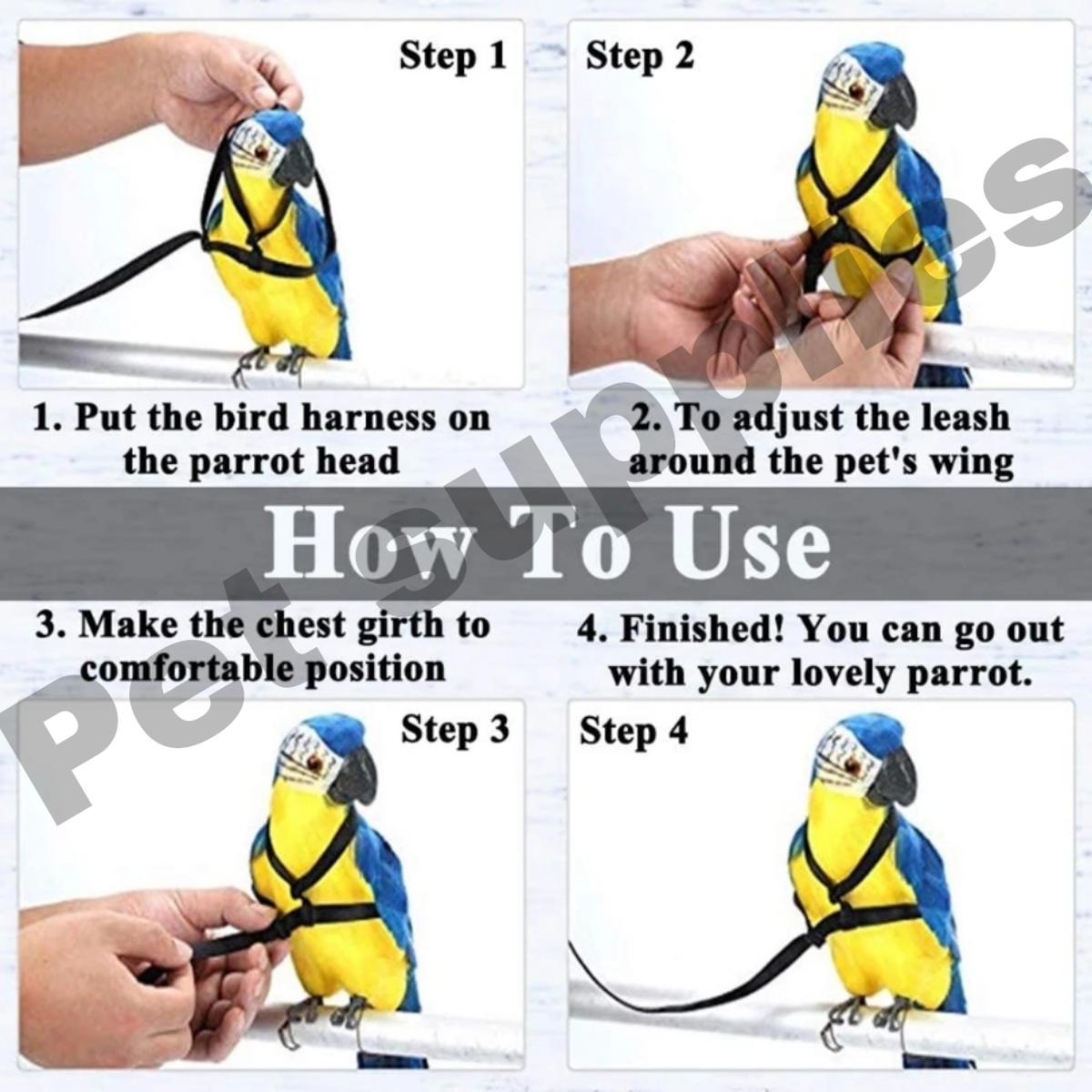 Step 1

Step 2

1. Put the bird harness on the parrot head

2. To adjust the leash around the pet's wing

How To Use

3. Make the chest girth to comfortable position

4. Finished! You can go out with your lovely parrot.

Step 3

Step 4

Pet supplies