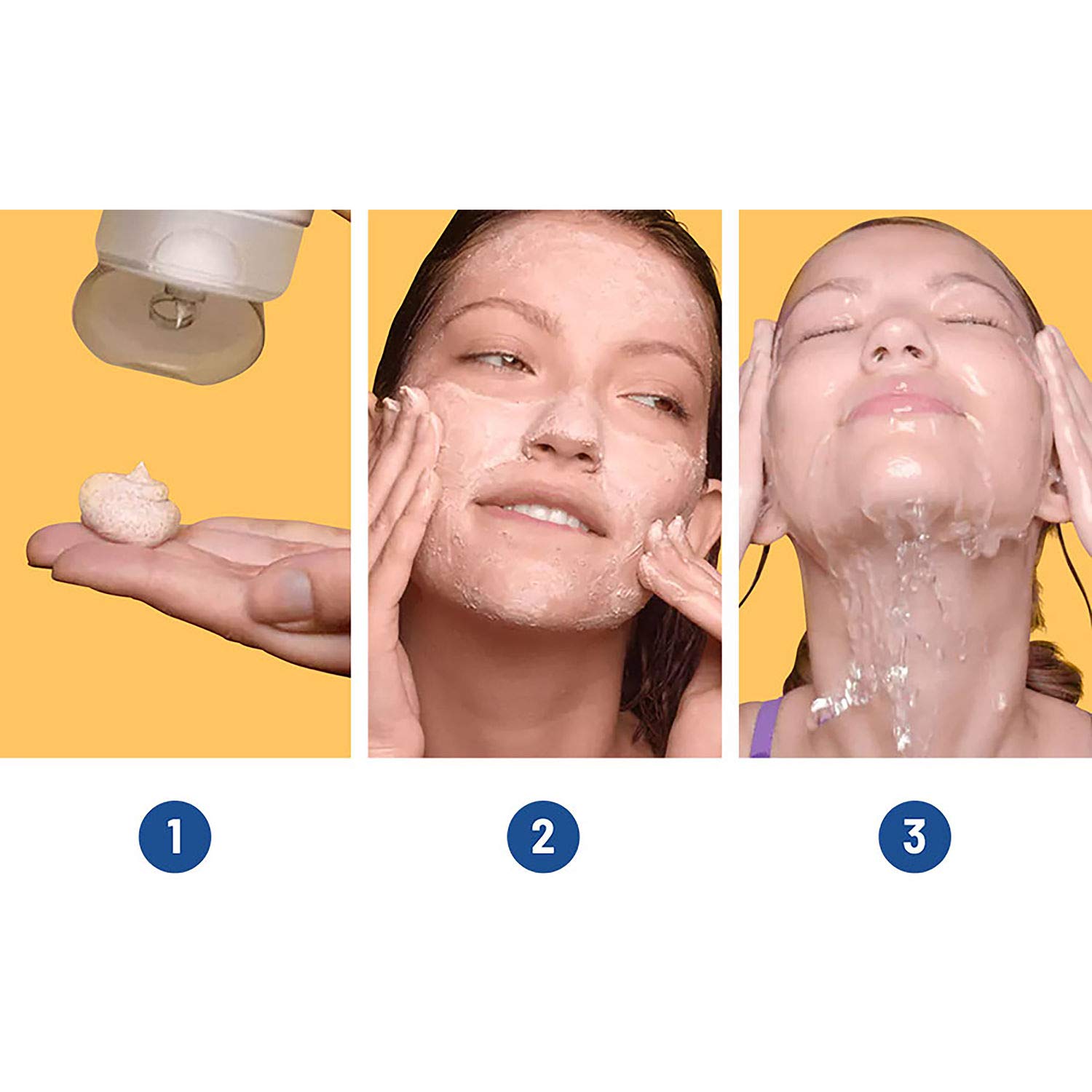 1

2

3