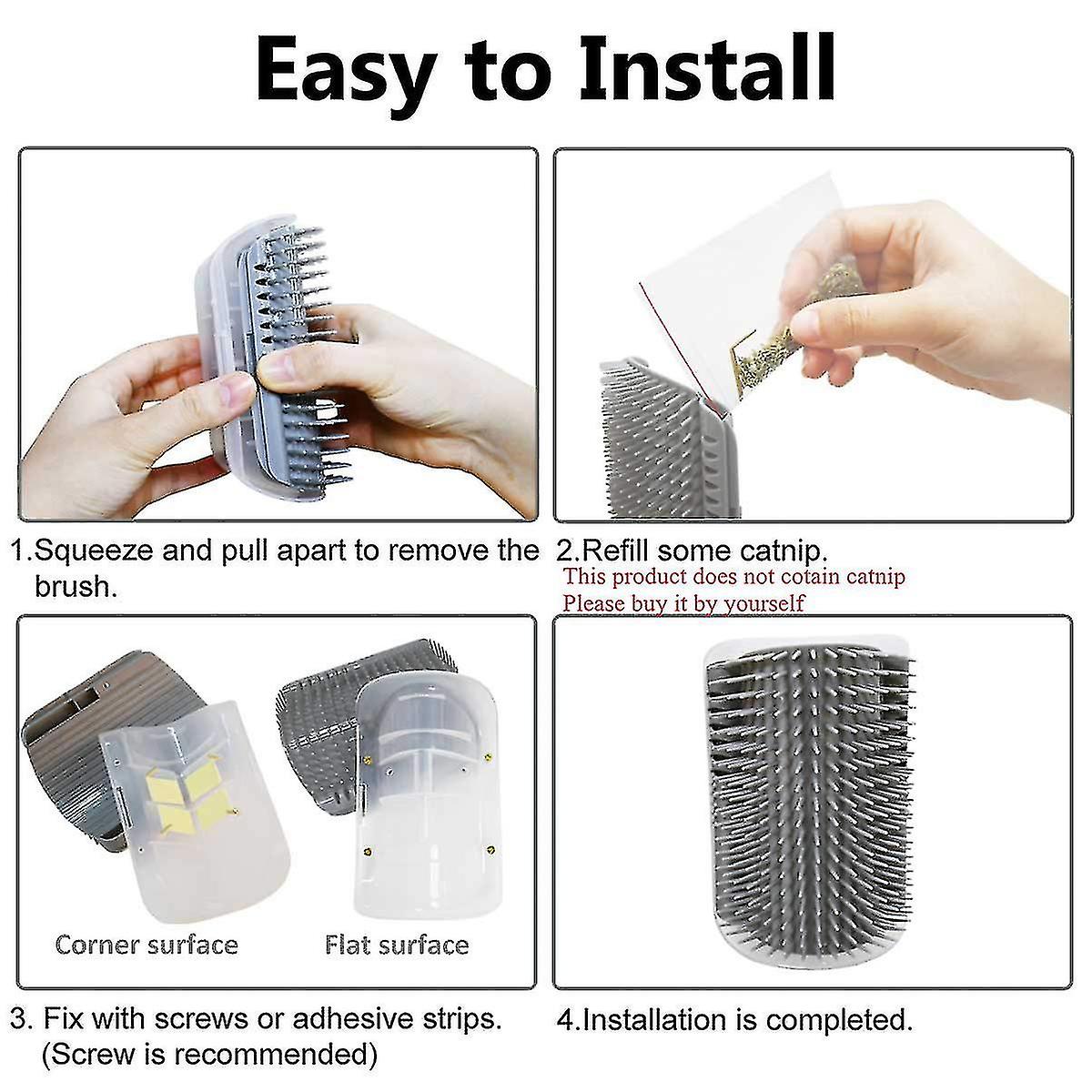 Easy to Install

1.Squeeze and pull apart to remove the brush.

2.Refill some catnip.
This product does not cotain catnip
Please buy it by yourself

Corner surface

Flat surface

3. Fix with screws or adhesive strips. (Screw is recommended)

4.Installation is completed.