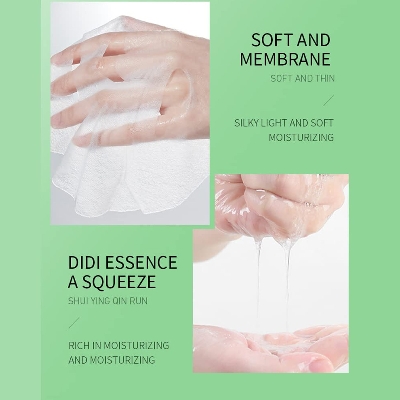 SOFT AND MEMBRANE

SOFT AND THIN

SILKY LIGHT AND SOFT MOISTURIZING

DIDI ESSENCE A SQUEEZE

SHUI YING QIN RUN

RICH IN MOISTURIZING AND MOISTURIZING