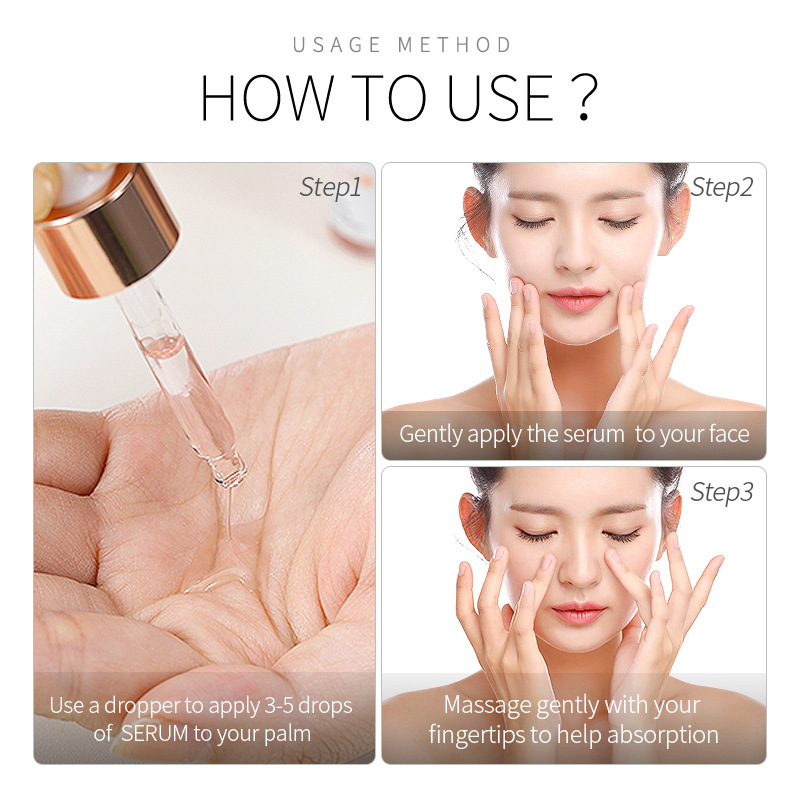 USAGE METHOD

HOW TO USE ?

Step1

Use a dropper to apply 3-5 drops of SERUM to your palm

Step2

Gently apply the serum to your face

Step3

Massage gently with your fingertips to help absorption