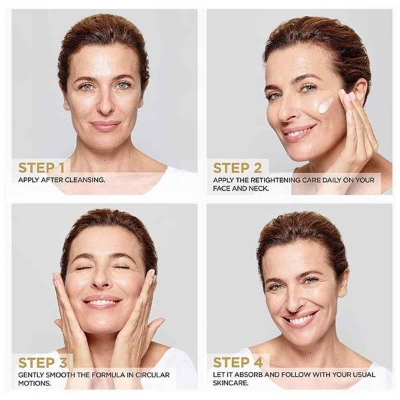 STEP 1
APPLY AFTER CLEANSING.

STEP 2
APPLY THE RETIGHTENING CARE DAILY ON YOUR FACE AND NECK.

STEP 3
GENTLY SMOOTH THE FORMULA IN CIRCULAR MOTIONS.

STEP 4
LET IT ABSORB AND FOLLOW WITH YOUR USUAL SKINCARE.