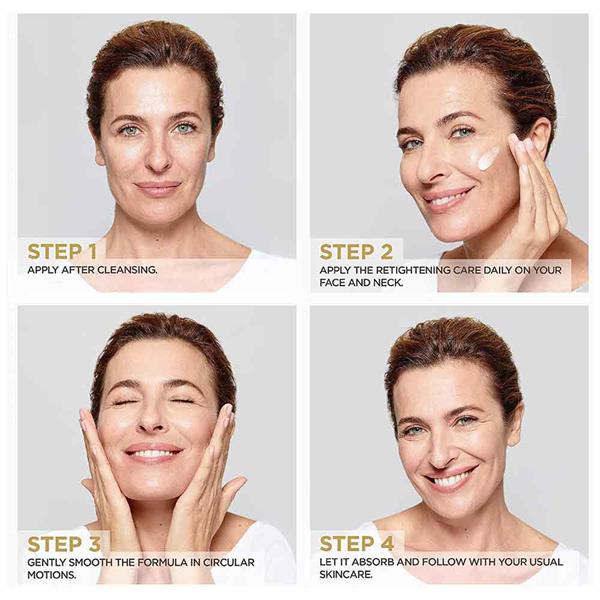 STEP 1
APPLY AFTER CLEANSING.

STEP 2
APPLY THE RETIGHTENING CARE DAILY ON YOUR FACE AND NECK.

STEP 3
GENTLY SMOOTH THE FORMULA IN CIRCULAR MOTIONS.

STEP 4
LET IT ABSORB AND FOLLOW WITH YOUR USUAL SKINCARE.