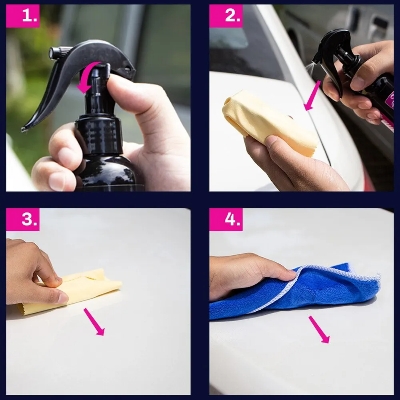 1.

2.

3.

4.