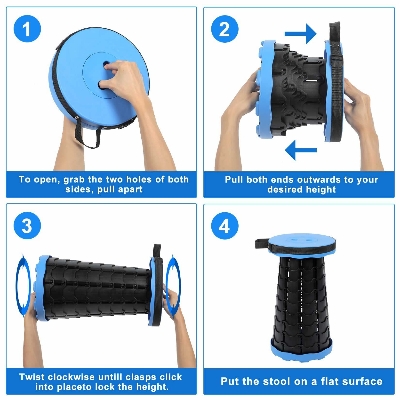 1

To open, grab the two holes of both sides, pull apart

2

Pull both ends outwards to your desired height

3

Twist clockwise untill clasps click into placeto lock the height.

4

Put the stool on a flat surface