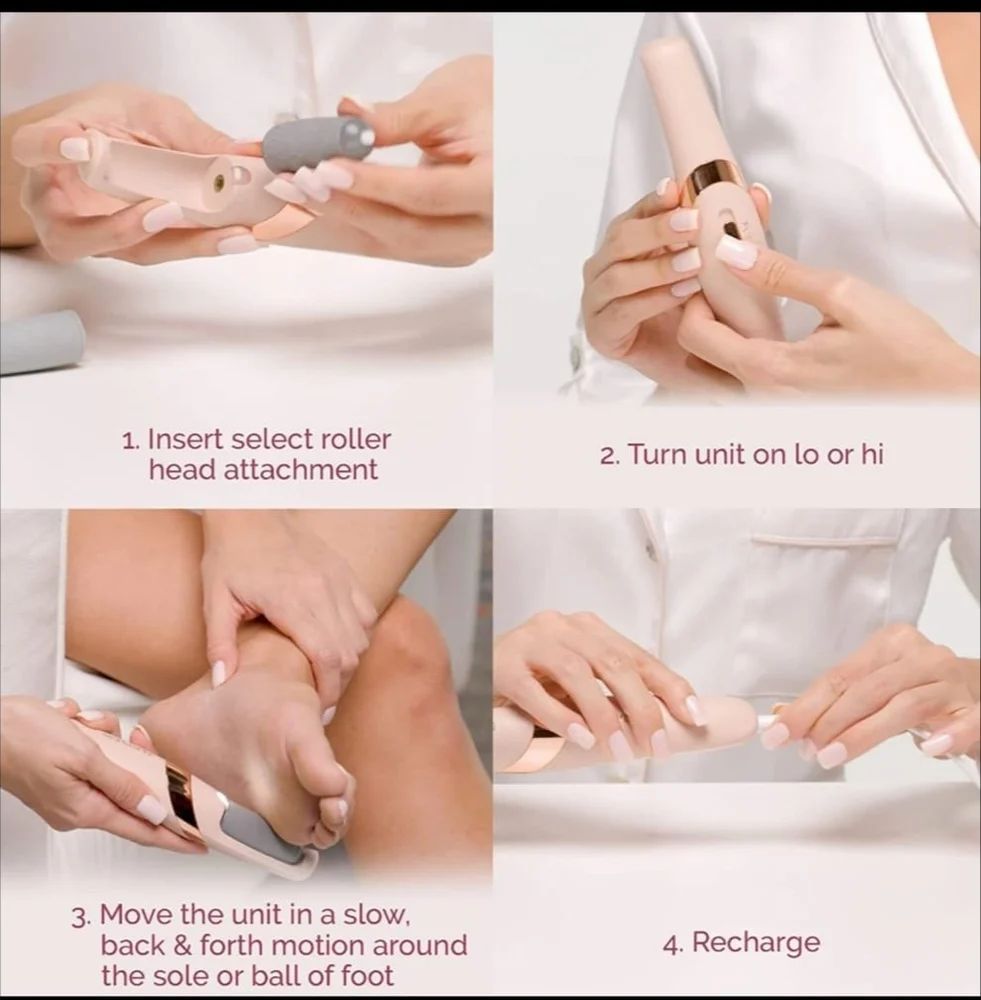 1. Insert select roller head attachment

2. Turn unit on lo or hi

3. Move the unit in a slow, back & forth motion around the sole or ball of foot

4. Recharge