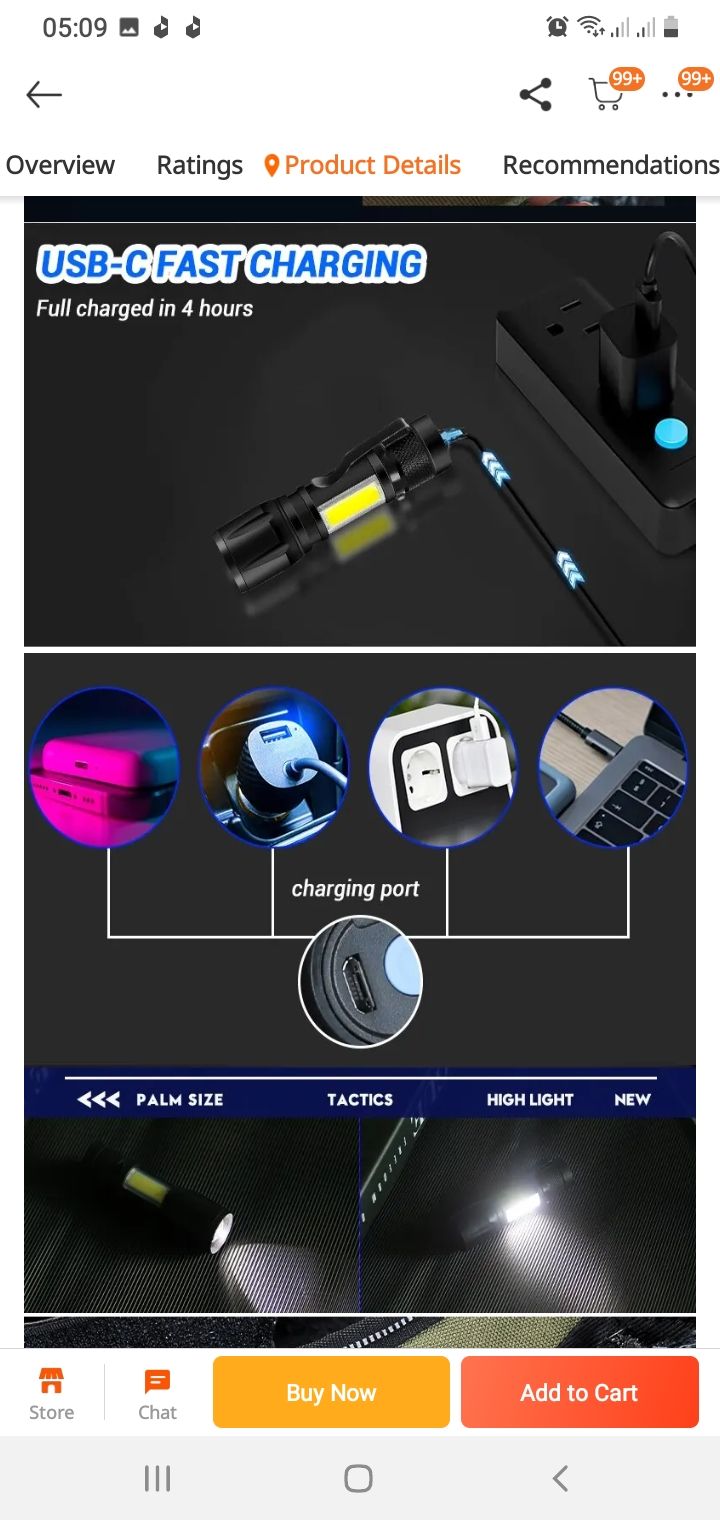 05:09

99+ 99+

Overview Ratings Product Details Recommendations

USB-C FAST CHARGING
Full charged in 4 hours

charging port

<<< PALM SIZE TACTICS HIGH LIGHT NEW

Store Chat Buy Now Add to Cart