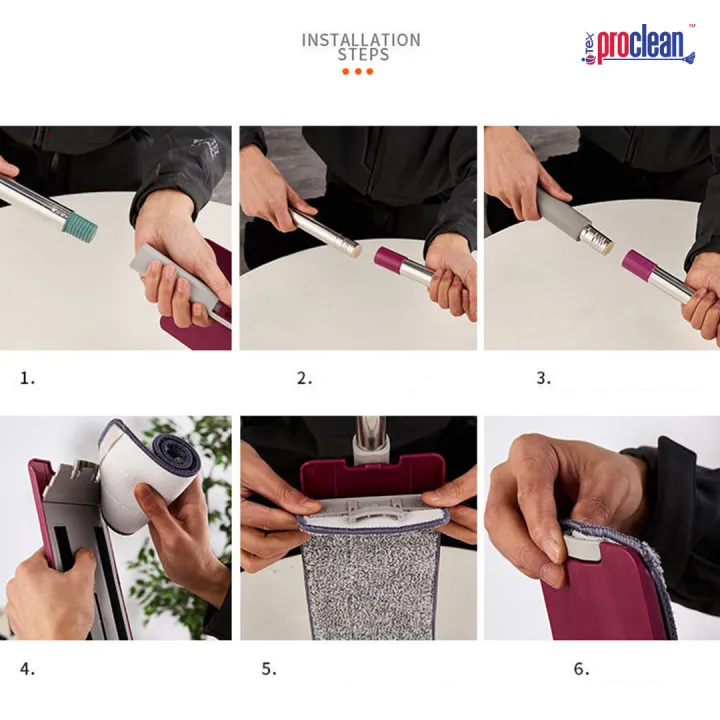 INSTALLATION STEPS

i-TEX proclean™

1.

2.

3.

4.

5.

6.